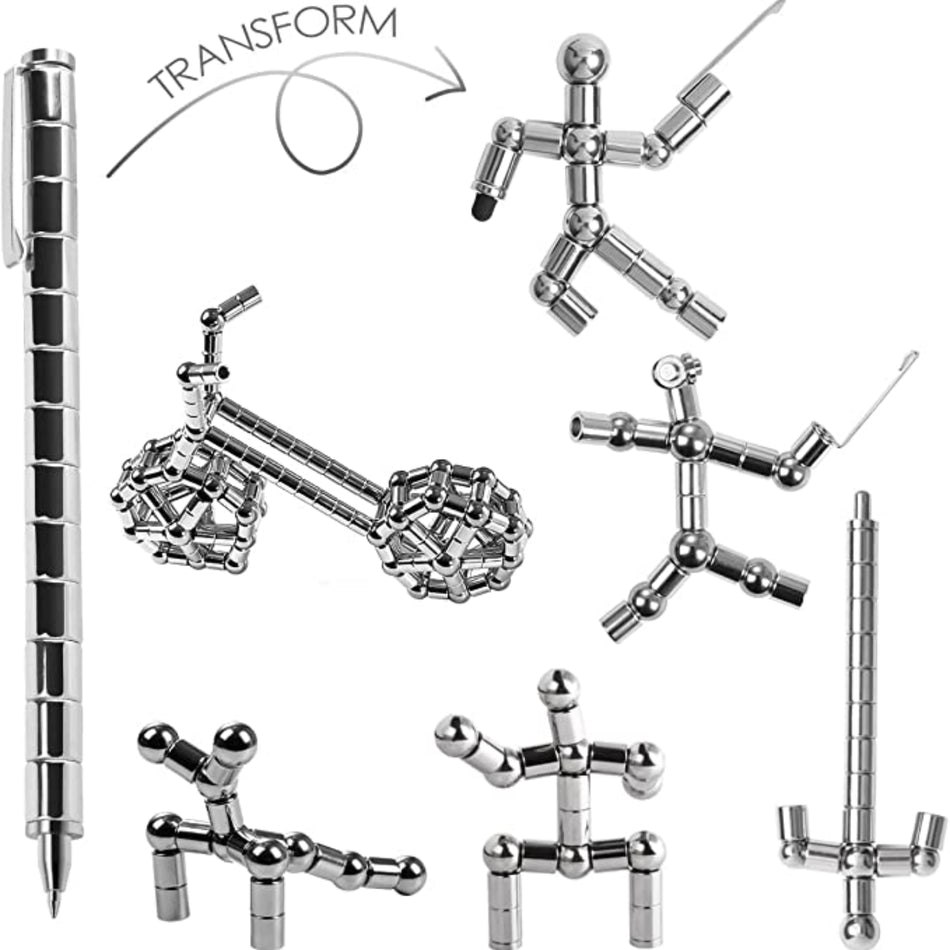 TRANSFORM